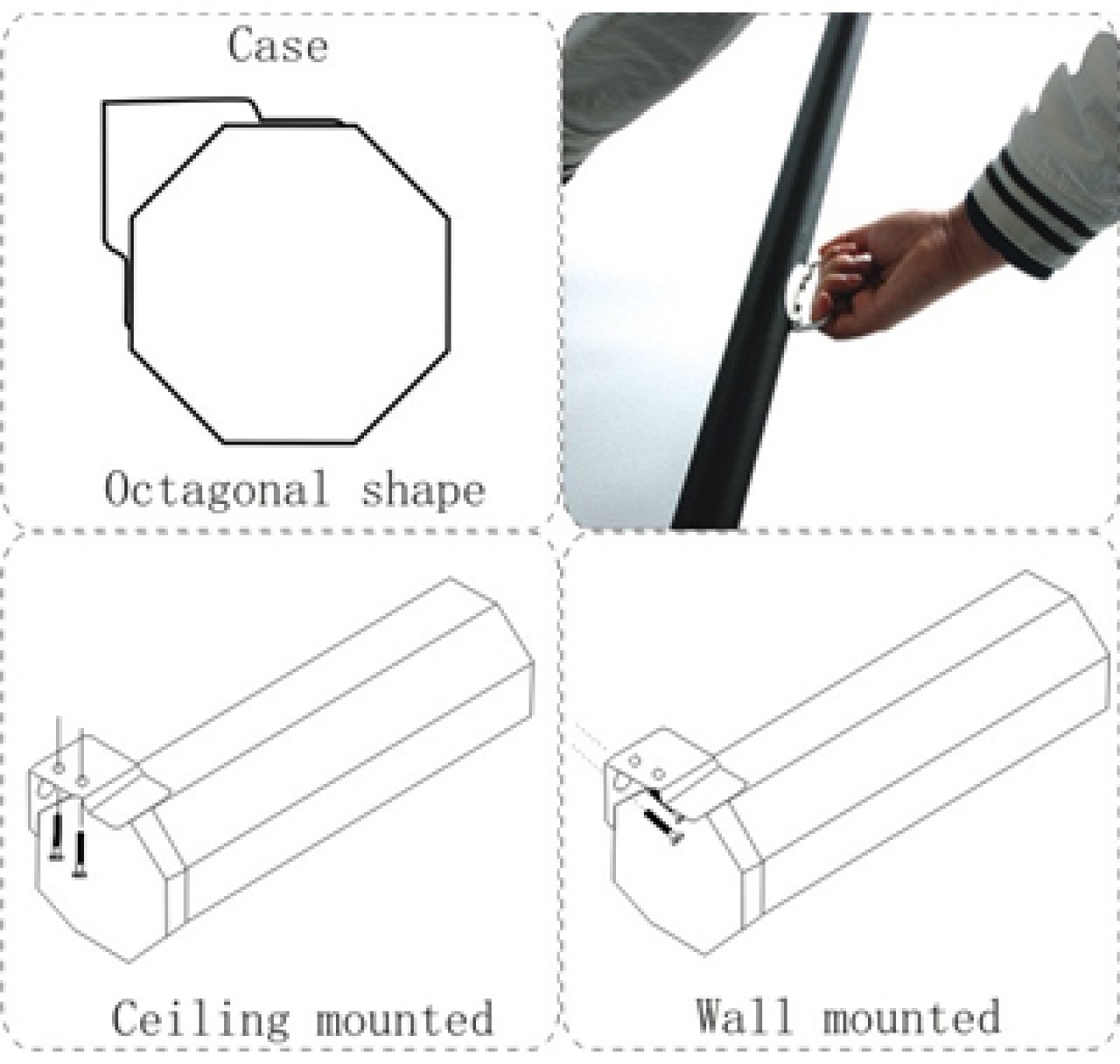 Case

Octagonal shape

Ceiling mounted

Wall mounted